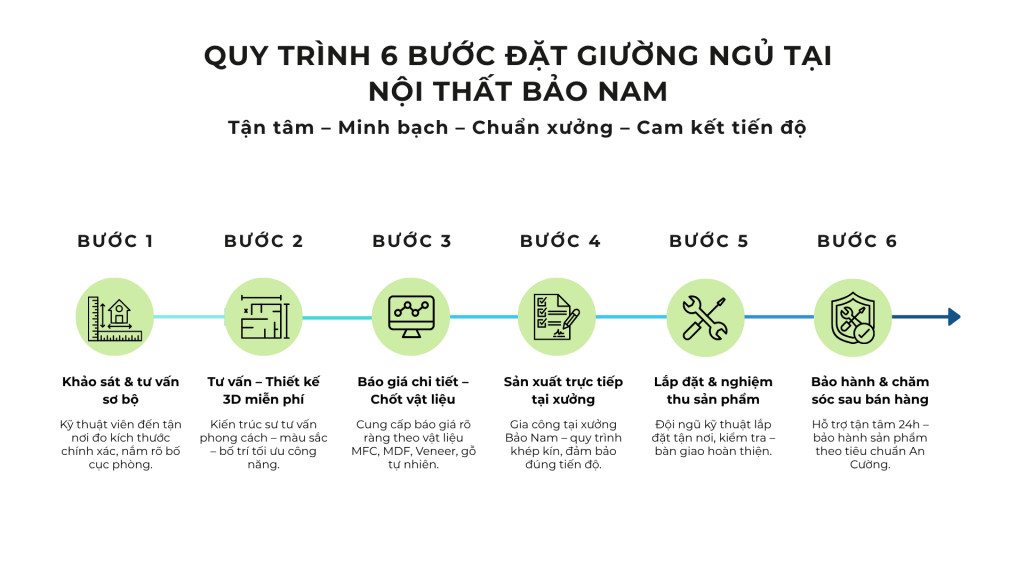 QUY TRÌNH 6 BƯỚC ĐẶT GIƯỜNG NGỦ TẠI NỘI THẤT BẢO NAM

Tận tâm – Minh bạch – Chuẩn xưởng – Cam kết tiến độ

BƯỚC 1

Khảo sát & tư vấn sơ bộ

Kỹ thuật viên đến tận nơi đo kích thước chính xác, nắm rõ bố cục phòng.

BƯỚC 2

Tư vấn – Thiết kế 3D miễn phí

Kiến trúc sư tư vấn phong cách – màu sắc – bố trí tối ưu công năng.

BƯỚC 3

Báo giá chi tiết – Chốt vật liệu

Cung cấp báo giá rõ ràng theo vật liệu MFC, MDF, Veneer, gỗ tự nhiên.

BƯỚC 4

Sản xuất trực tiếp tại xưởng

Gia công tại xưởng Bảo Nam – quy trình khép kín, đảm bảo đúng tiến độ.

BƯỚC 5

Lắp đặt & nghiệm thu sản phẩm

Đội ngũ kỹ thuật lắp đặt tận nơi, kiểm tra – bàn giao hoàn thiện.

BƯỚC 6

Bảo hành & chăm sóc sau bán hàng

Hỗ trợ tận tâm 24h – bảo hành sản phẩm theo tiêu chuẩn An Cường.